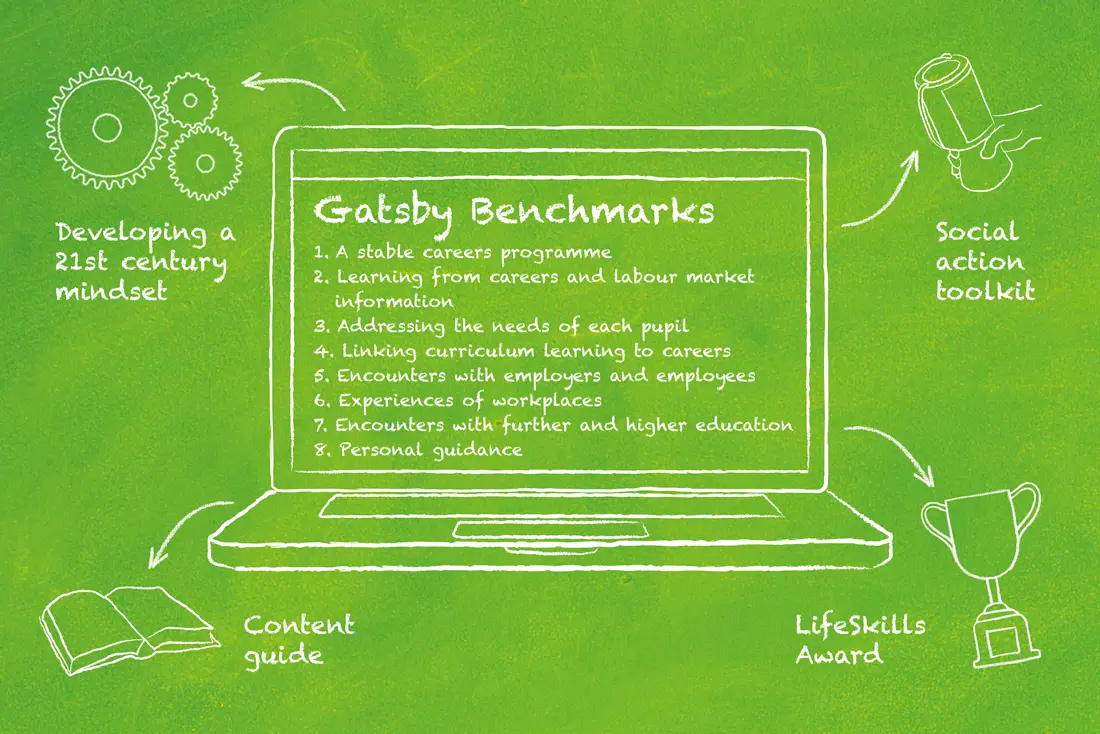 Developing a 21st century mindset

Gatsby Benchmarks
1. A stable careers programme
2. Learning from careers and labour market information
3. Addressing the needs of each pupil
4. Linking curriculum learning to careers
5. Encounters with employers and employees
6. Experiences of workplaces
7. Encounters with further and higher education
8. Personal guidance

Social action toolkit

Content guide

LifeSkills Award