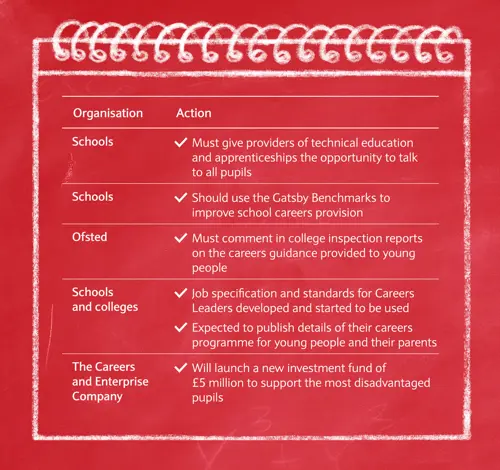 | Organisation | Action |
|---|---|
| Schools | ✓ Must give providers of technical education and apprenticeships the opportunity to talk to all pupils |
| Schools | ✓ Should use the Gatsby Benchmarks to improve school careers provision |
| Ofsted | ✓ Must comment in college inspection reports on the careers guidance provided to young people |
| Schools and colleges | ✓ Job specification and standards for Careers Leaders developed and started to be used ✓ Expected to publish details of their careers programme for young people and their parents |
| The Careers and Enterprise Company | ✓ Will launch a new investment fund of £5 million to support the most disadvantaged pupils |