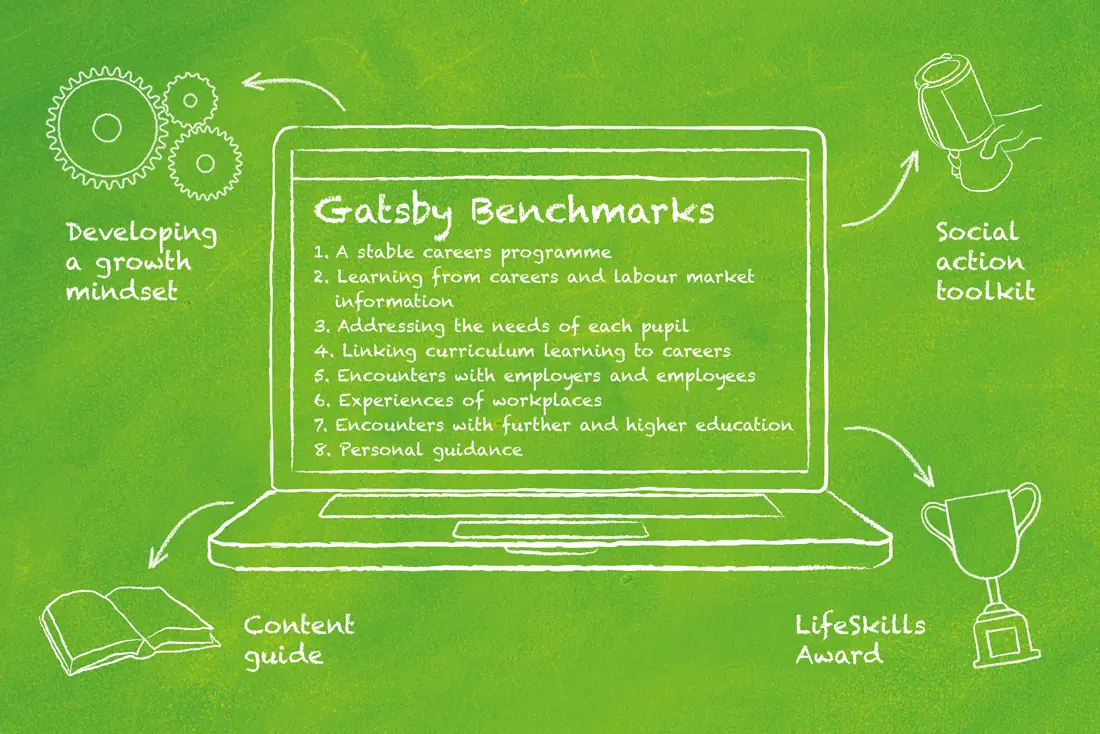 Developing a growth mindset

Gatsby Benchmarks

1. A stable careers programme
2. Learning from careers and labour market information
3. Addressing the needs of each pupil
4. Linking curriculum learning to careers
5. Encounters with employers and employees
6. Experiences of workplaces
7. Encounters with further and higher education
8. Personal guidance

Social action toolkit

Content guide

LifeSkills Award